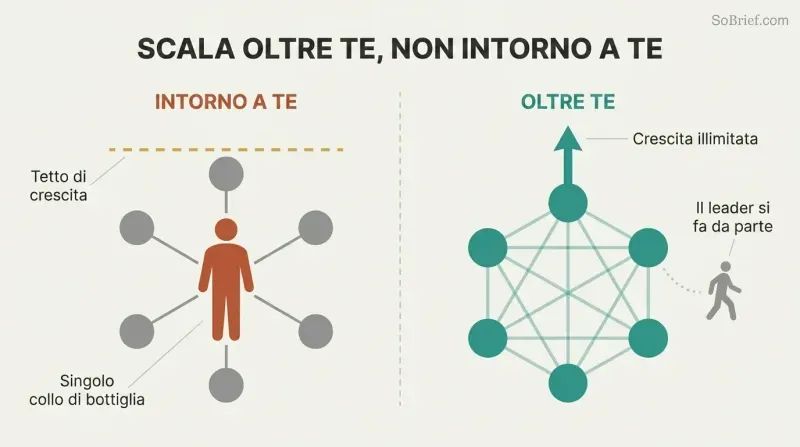 SoBrief.com

SCALA OLTRE TE, NON INTORNO A TE

INTORNO A TE

Tetto di crescita

Singolo collo di bottiglia

OLTRE TE

Crescita illimitata

Il leader si fa da parte