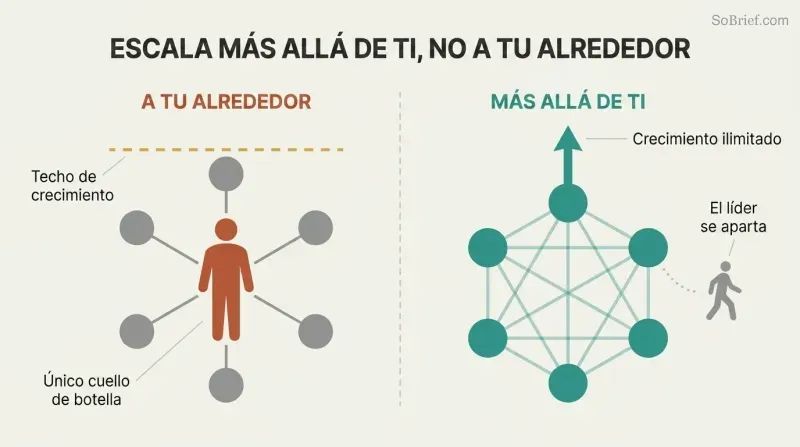 SoBrief.com

ESCALA MÁS ALLÁ DE TI, NO A TU ALREDEDOR

A TU ALREDEDOR

Techo de crecimiento

Único cuello de botella

MÁS ALLÁ DE TI

Crecimiento ilimitado

El líder se aparta