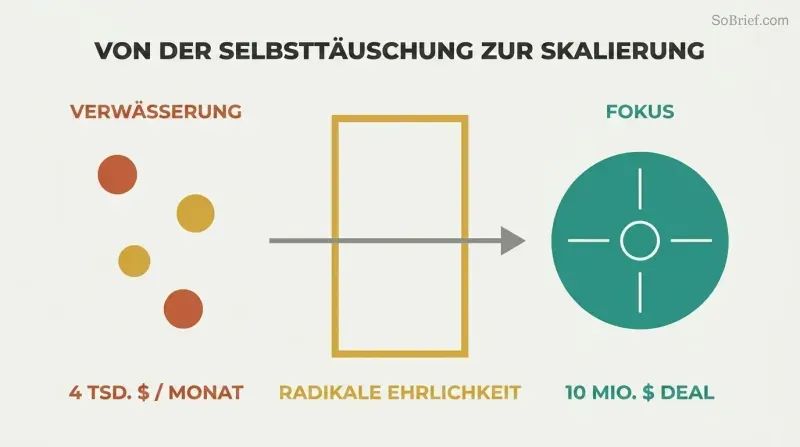 SoBrief.com

VON DER SELBSTTÄUSCHUNG ZUR SKALIERUNG

VERWÄSSERUNG

FOKUS

4 TSD. \$ / MONAT

RADIKALE EHRLICHKEIT

10 MIO. \$ DEAL