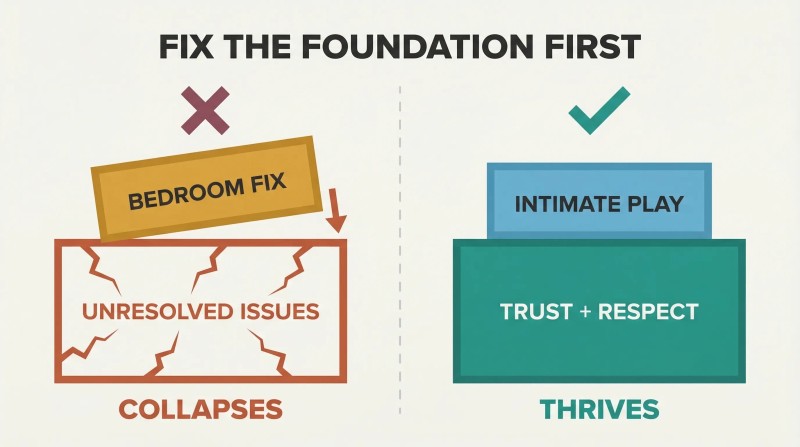 FIX THE FOUNDATION FIRST

BEDROOM FIX

UNRESOLVED ISSUES

COLLAPSES

INTIMATE PLAY

TRUST + RESPECT

THRIVES