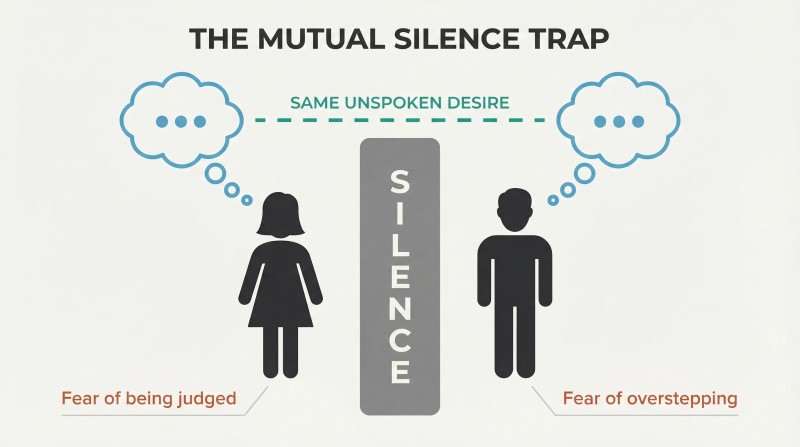 THE MUTUAL SILENCE TRAP

SAME UNSPOKEN DESIRE

SILENCE

Fear of being judged

Fear of overstepping