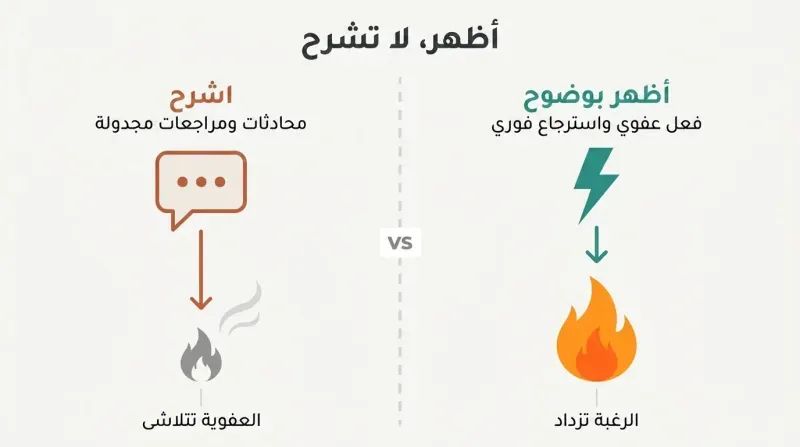 أظهر، لا تشرح

أظهر بوضوح
فعل عفوي واسترجاع فوري

الرغبة تزداد

VS

اشرح
محادثات ومراجعات مجدولة

العفوية تتلاشى