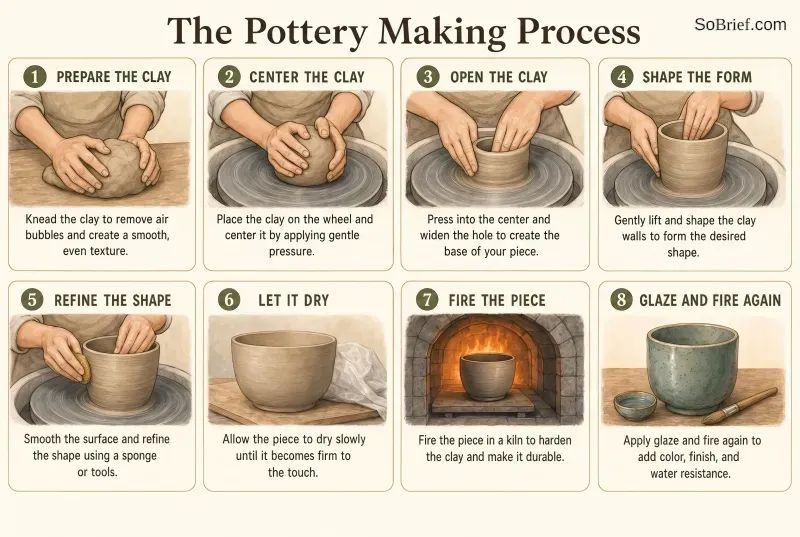 The Pottery Making Process

SoBrief.com

1 PREPARE THE CLAY

Knead the clay to remove air bubbles and create a smooth, even texture.

2 CENTER THE CLAY

Place the clay on the wheel and center it by applying gentle pressure.

3 OPEN THE CLAY

Press into the center and widen the hole to create the base of your piece.

4 SHAPE THE FORM

Gently lift and shape the clay walls to form the desired shape.

5 REFINE THE SHAPE

Smooth the surface and refine the shape using a sponge or tools.

6 LET IT DRY

Allow the piece to dry slowly until it becomes firm to the touch.

7 FIRE THE PIECE

Fire the piece in a kiln to harden the clay and make it durable.

8 GLAZE AND FIRE AGAIN

Apply glaze and fire again to add color, finish, and water resistance.