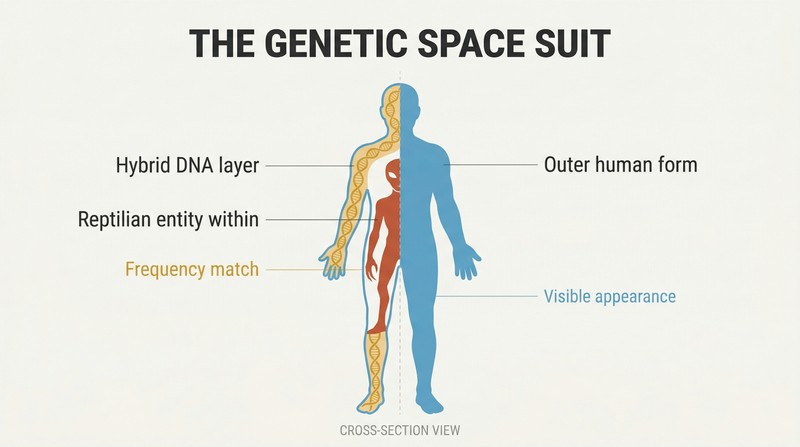 THE GENETIC SPACE SUIT

Hybrid DNA layer

Reptilian entity within

Frequency match

Outer human form

Visible appearance

CROSS-SECTION VIEW