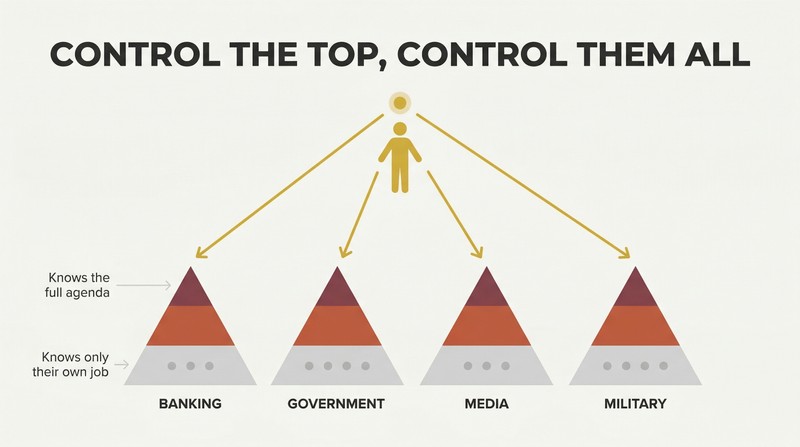 CONTROL THE TOP, CONTROL THEM ALL

Knows the full agenda

Knows only their own job

BANKING

GOVERNMENT

MEDIA

MILITARY