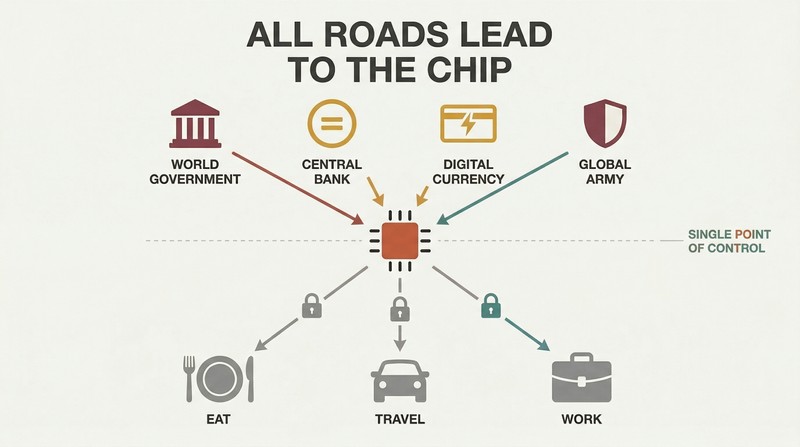 ALL ROADS LEAD TO THE CHIP

WORLD GOVERNMENT

CENTRAL BANK

DIGITAL CURRENCY

GLOBAL ARMY

SINGLE POINT OF CONTROL

EAT

TRAVEL

WORK