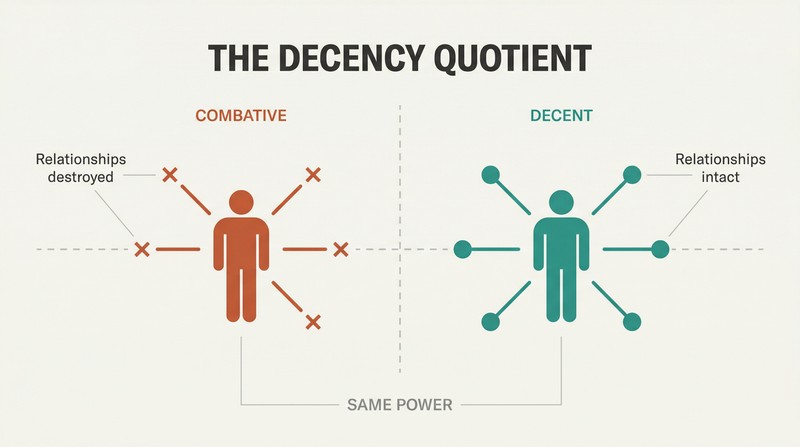 THE DECENCY QUOTIENT

COMBATIVE

Relationships destroyed

DECENT

Relationships intact

SAME POWER