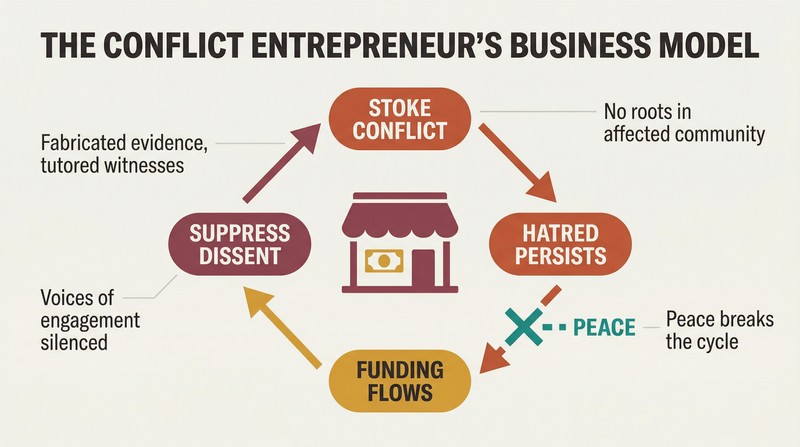 THE CONFLICT ENTREPRENEUR'S BUSINESS MODEL

STOKE CONFLICT

No roots in affected community

Fabricated evidence, tutored witnesses

SUPPRESS DISSENT

HATRED PERSISTS

Voices of engagement silenced

PEACE

Peace breaks the cycle

FUNDING FLOWS