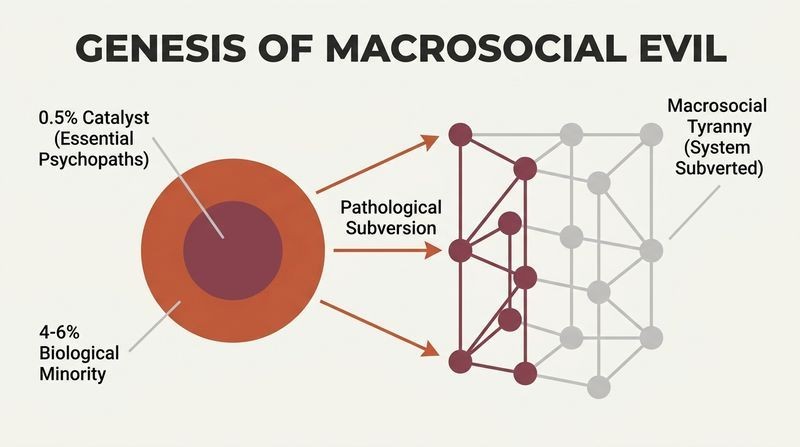 GENESIS OF MACROSOCIAL EVIL

0.5% Catalyst (Essential Psychopaths)

4-6% Biological Minority

Pathological Subversion

Macrosocial Tyranny (System Subverted)