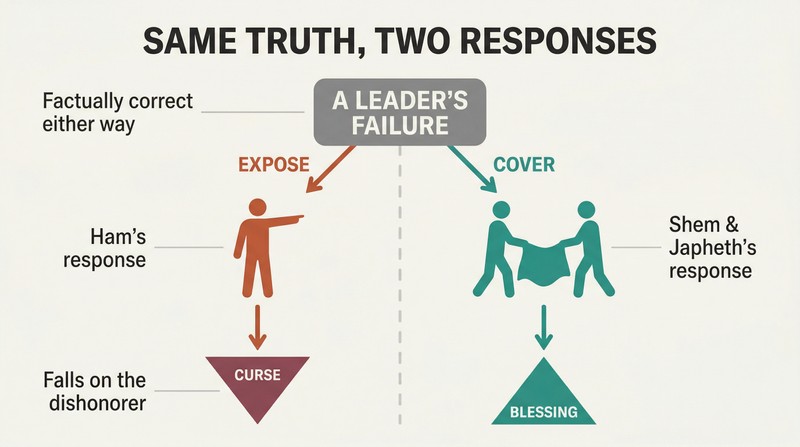 SAME TRUTH, TWO RESPONSES

Factually correct either way

A LEADER'S FAILURE

EXPOSE

COVER

Ham's response

Shem & Japheth's response

Falls on the dishonorer

CURSE

BLESSING