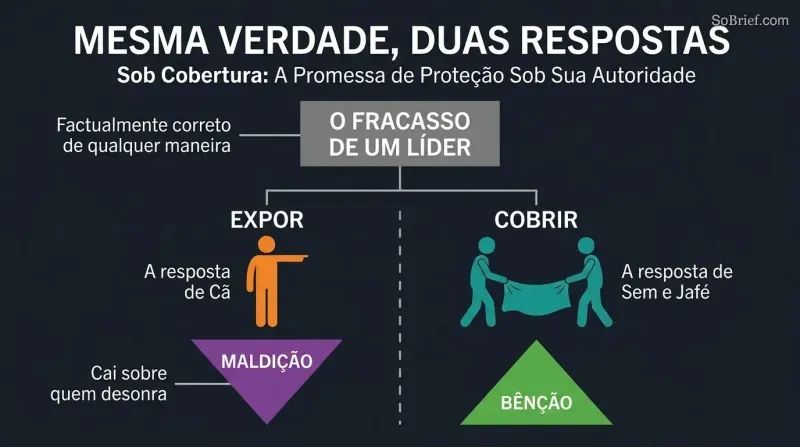 SoBrief.com

MESMA VERDADE, DUAS RESPOSTAS

Sob Cobertura: A Promessa de Proteção Sob Sua Autoridade

Factualmente correto de qualquer maneira

O FRACASSO DE UM LÍDER

EXPOR

A resposta de Cã

MALDIÇÃO

Cai sobre quem desonra

COBRIR

A resposta de Sem e Jafé

BÊNÇÃO