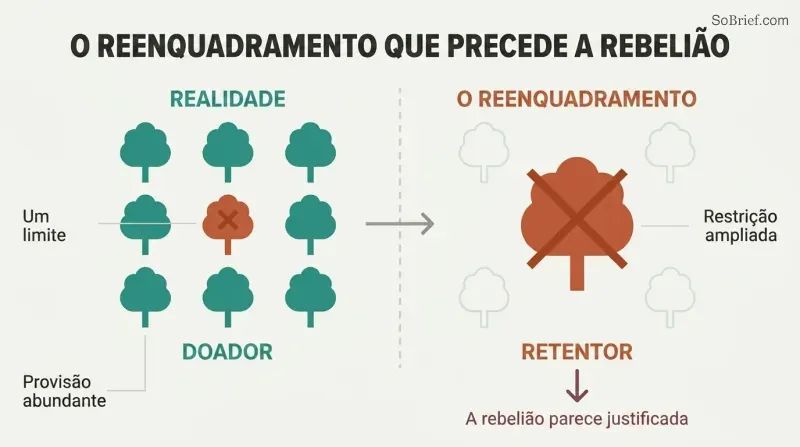 SoBrief.com

O REENQUADRAMENTO QUE PRECEDE A REBELIÃO

REALIDADE

Um limite

DOADOR

Provisão abundante

O REENQUADRAMENTO

Restrição ampliada

RETENTOR

A rebelião parece justificada