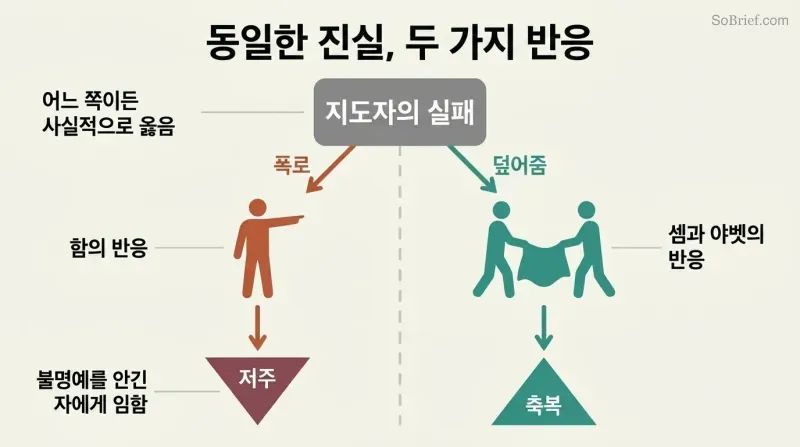 SoBrief.com

동일한 진실, 두 가지 반응

어느 쪽이든 사실적으로 옳음

지도자의 실패

폭로

덮어줌

함의 반응

셈과 야벳의 반응

저주

축복

불명예를 안긴 자에게 임함