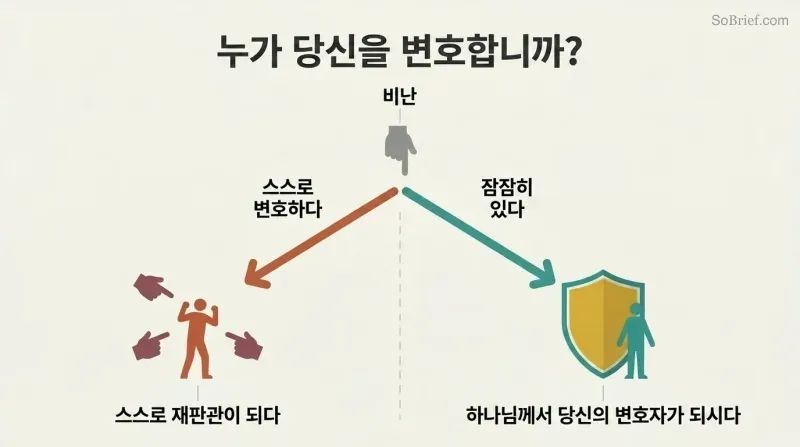 SoBrief.com

누가 당신을 변호합니까?

비난

스스로 변호하다

잠잠히 있다

스스로 재판관이 되다

하나님께서 당신의 변호자가 되시다