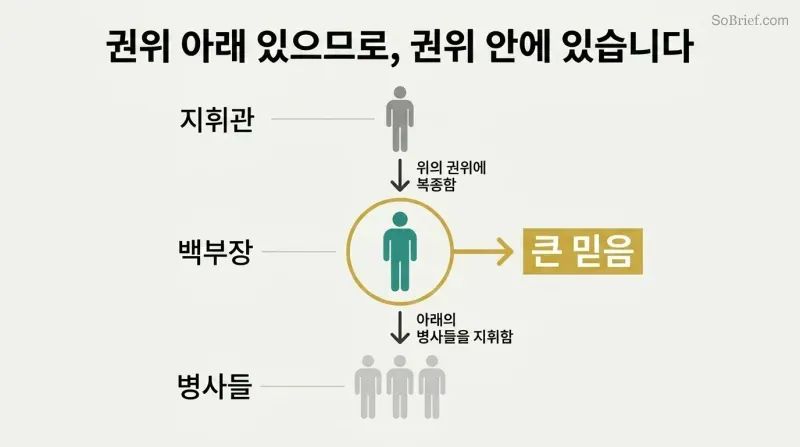 SoBrief.com

권위 아래 있으므로, 권위 안에 있습니다

지휘관

위의 권위에
복종함

백부장

큰 믿음

아래의
병사들을 지휘함

병사들