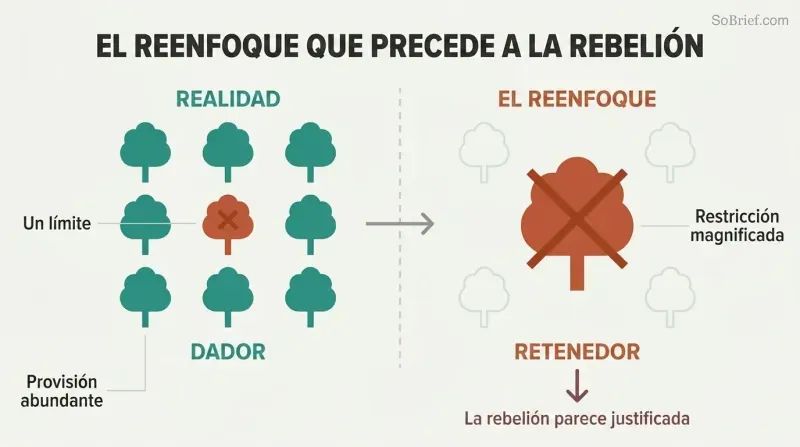 SoBrief.com

EL REENFOQUE QUE PRECEDE A LA REBELIÓN

REALIDAD

Un límite

DADOR

Provisión abundante

EL REENFOQUE

Restricción magnificada

RETENEDOR

La rebelión parece justificada