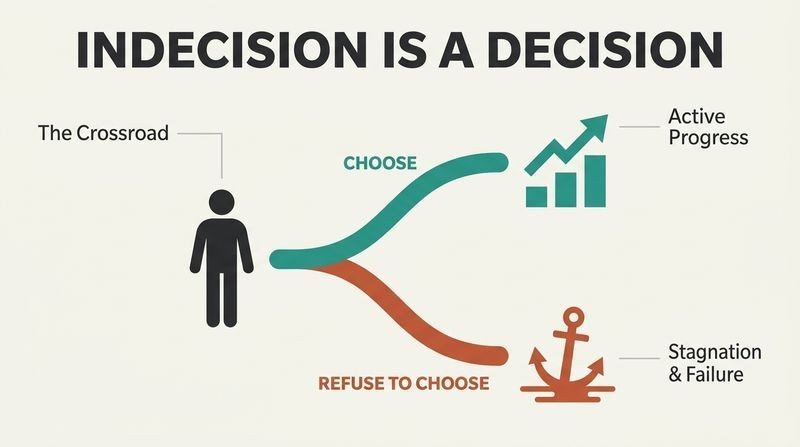 INDECISION IS A DECISION

The Crossroad

CHOOSE

Active Progress

REFUSE TO CHOOSE

Stagnation & Failure