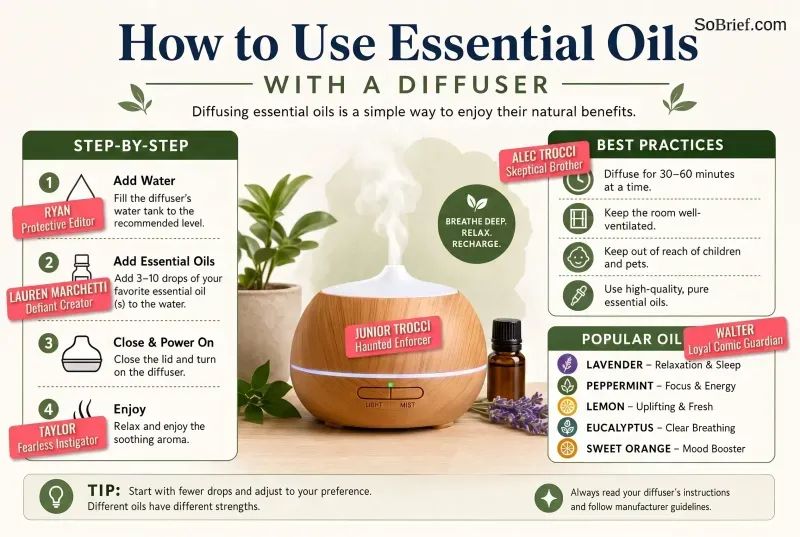 SoBrief.com

How to Use Essential Oils

WITH A DIFFUSER

Diffusing essential oils is a simple way to enjoy their natural benefits.

STEP-BY-STEP

1 Add Water
Fill the diffuser's water tank to the recommended level.

RYAN
Protective Editor

2 Add Essential Oils
Add 3–10 drops of your favorite essential oil (s) to the water.

LAUREN MARCHETTI
Defiant Creator

3 Close & Power On
Close the lid and turn on the diffuser.

4 Enjoy
Relax and enjoy the soothing aroma.

TAYLOR
Fearless Instigator

BREATHE DEEP. RELAX. RECHARGE.

JUNIOR TROCCI
Haunted Enforcer

LIGHT MIST

ALEC TROCCI
Skeptical Brother

BEST PRACTICES

Diffuse for 30–60 minutes at a time.

Keep the room well-ventilated.

Keep out of reach of children and pets.

Use high-quality, pure essential oils.

POPULAR OIL

WALTER
Loyal Comic Guardian

LAVENDER – Relaxation & Sleep
PEPPERMINT – Focus & Energy
LEMON – Uplifting & Fresh
EUCALYPTUS – Clear Breathing
SWEET ORANGE – Mood Booster

TIP: Start with fewer drops and adjust to your preference. Different oils have different strengths.

Always read your diffuser's instructions and follow manufacturer guidelines.