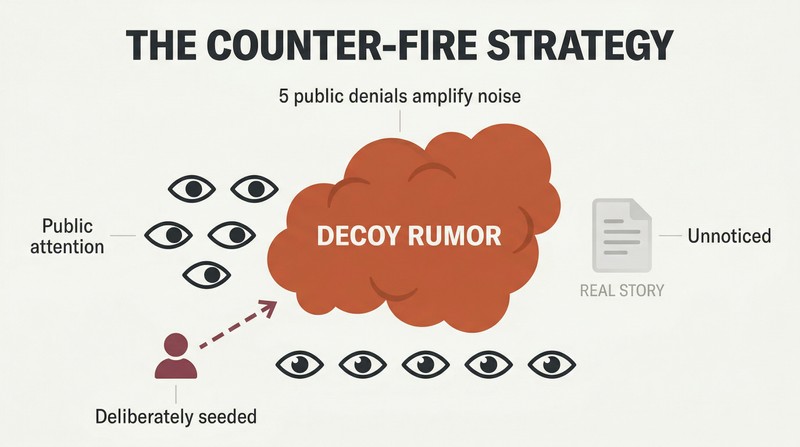 THE COUNTER-FIRE STRATEGY

5 public denials amplify noise

Public attention

DECOY RUMOR

REAL STORY

Unnoticed

Deliberately seeded