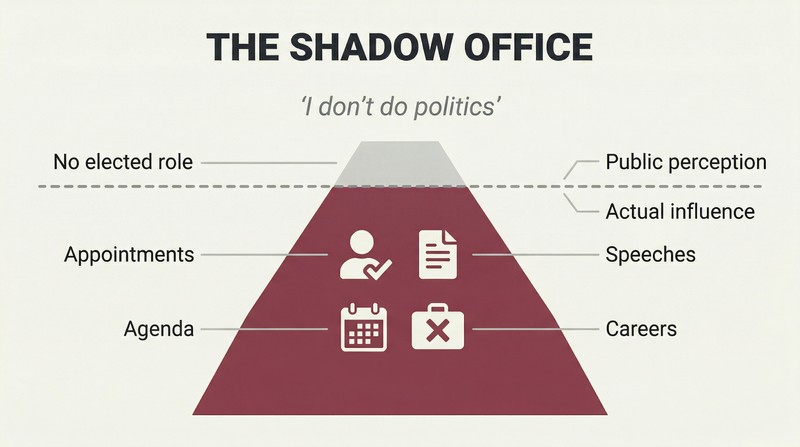 THE SHADOW OFFICE

'I don't do politics'

No elected role

Public perception

Actual influence

Appointments

Speeches

Agenda

Careers