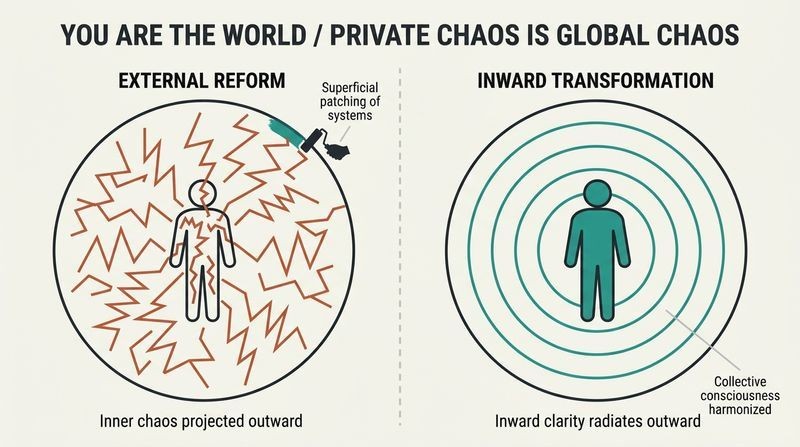 YOU ARE THE WORLD / PRIVATE CHAOS IS GLOBAL CHAOS

EXTERNAL REFORM

Superficial patching of systems

Inner chaos projected outward

INWARD TRANSFORMATION

Collective consciousness harmonized

Inward clarity radiates outward