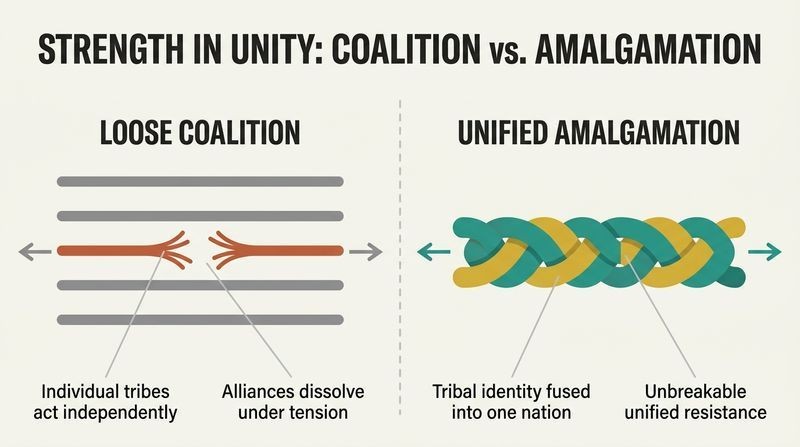 STRENGTH IN UNITY: COALITION vs. AMALGAMATION

LOOSE COALITION

Individual tribes act independently

Alliances dissolve under tension

UNIFIED AMALGAMATION

Tribal identity fused into one nation

Unbreakable unified resistance