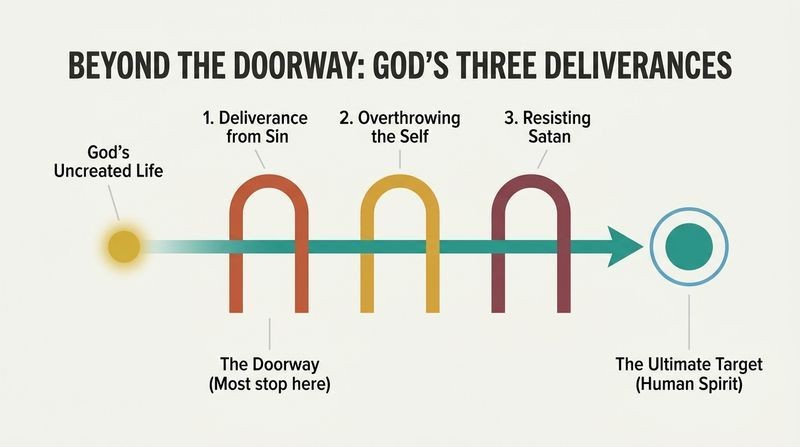 BEYOND THE DOORWAY: GOD'S THREE DELIVERANCES

God's Uncreated Life

1. Deliverance from Sin

2. Overthrowing the Self

3. Resisting Satan

The Doorway (Most stop here)

The Ultimate Target (Human Spirit)