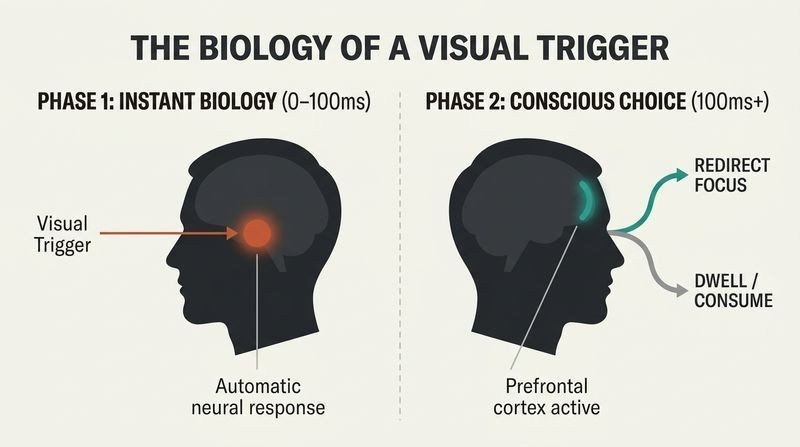 THE BIOLOGY OF A VISUAL TRIGGER

PHASE 1: INSTANT BIOLOGY (0–100ms)

Visual Trigger

Automatic neural response

PHASE 2: CONSCIOUS CHOICE (100ms+)

REDIRECT FOCUS

DWELL / CONSUME

Prefrontal cortex active