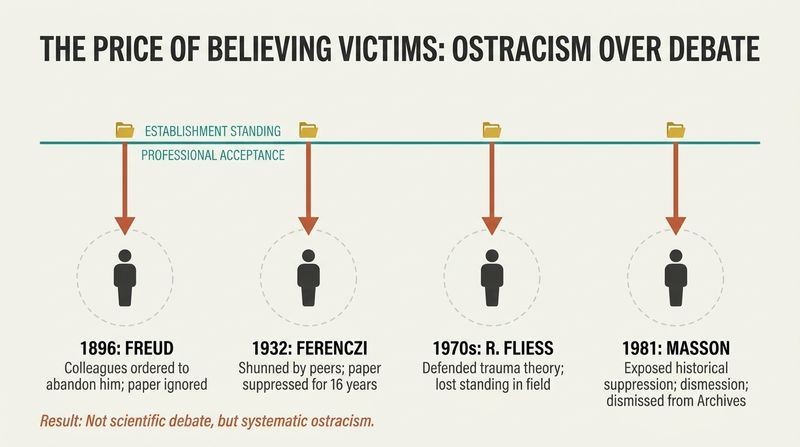 THE PRICE OF BELIEVING VICTIMS: OSTRACISM OVER DEBATE

ESTABLISHMENT STANDING

PROFESSIONAL ACCEPTANCE

1896: FREUD
Colleagues ordered to abandon him; paper ignored

1932: FERENCZI
Shunned by peers; paper suppressed for 16 years

1970s: R. FLIESS
Defended trauma theory; lost standing in field

1981: MASSON
Exposed historical suppression; dismession; dismissed from Archives

Result: Not scientific debate, but systematic ostracism.