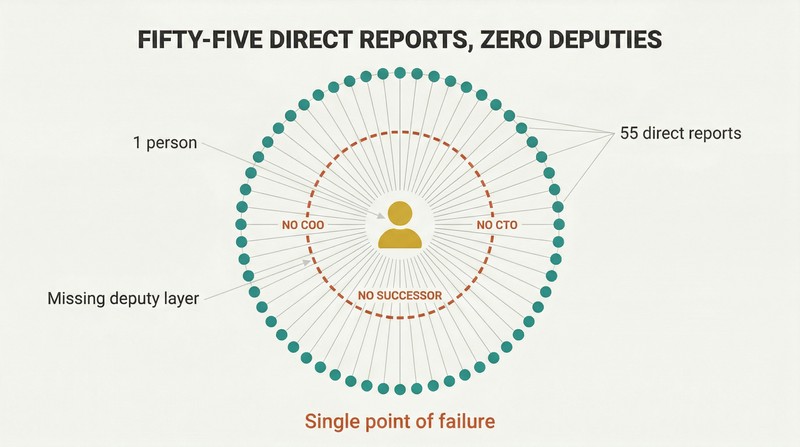 FIFTY-FIVE DIRECT REPORTS, ZERO DEPUTIES

1 person

55 direct reports

NO COO

NO CTO

Missing deputy layer

NO SUCCESSOR

Single point of failure