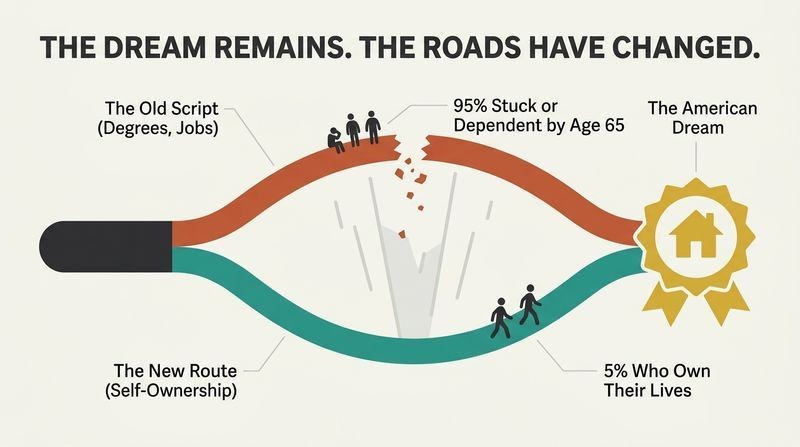 THE DREAM REMAINS. THE ROADS HAVE CHANGED.

The Old Script (Degrees, Jobs)

95% Stuck or Dependent by Age 65

The American Dream

The New Route (Self-Ownership)

5% Who Own Their Lives