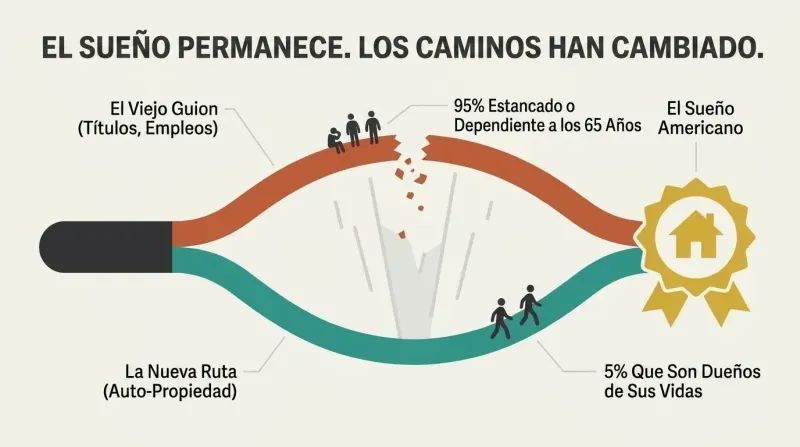 EL SUEÑO PERMANECE. LOS CAMINOS HAN CAMBIADO.

El Viejo Guion
(Títulos, Empleos)

95% Estancado o
Dependiente a los 65 Años

El Sueño
Americano

La Nueva Ruta
(Auto-Propiedad)

5% Que Son Dueños
de Sus Vidas