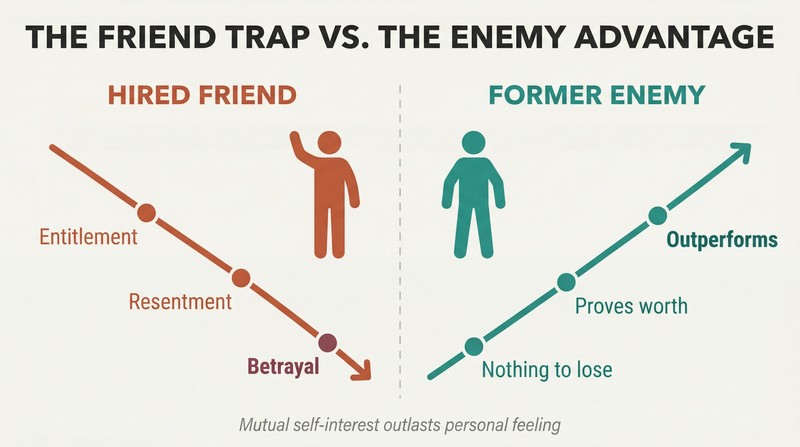 THE FRIEND TRAP VS. THE ENEMY ADVANTAGE

HIRED FRIEND

Entitlement

Resentment

Betrayal

FORMER ENEMY

Outperforms

Proves worth

Nothing to lose

Mutual self-interest outlasts personal feeling