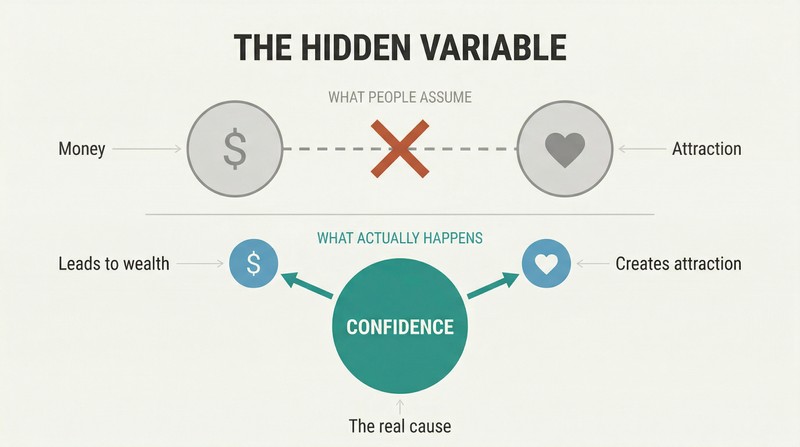 THE HIDDEN VARIABLE

WHAT PEOPLE ASSUME

Money

$

Attraction

WHAT ACTUALLY HAPPENS

Leads to wealth

$

Creates attraction

CONFIDENCE

The real cause