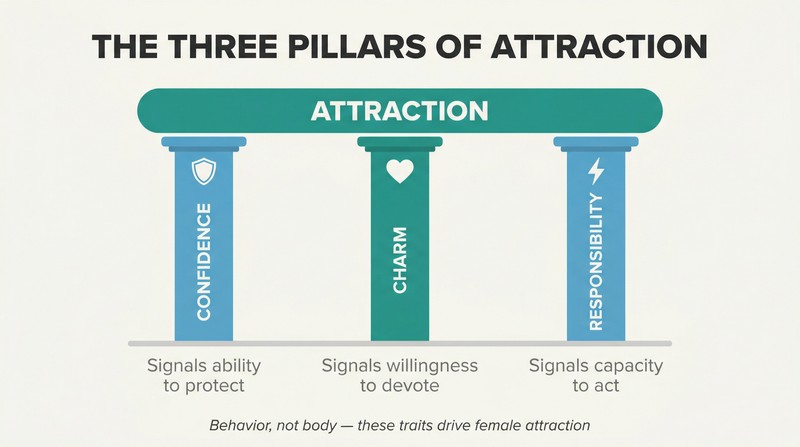 THE THREE PILLARS OF ATTRACTION

ATTRACTION

CONFIDENCE

CHARM

RESPONSIBILITY

Signals ability to protect

Signals willingness to devote

Signals capacity to act

Behavior, not body — these traits drive female attraction