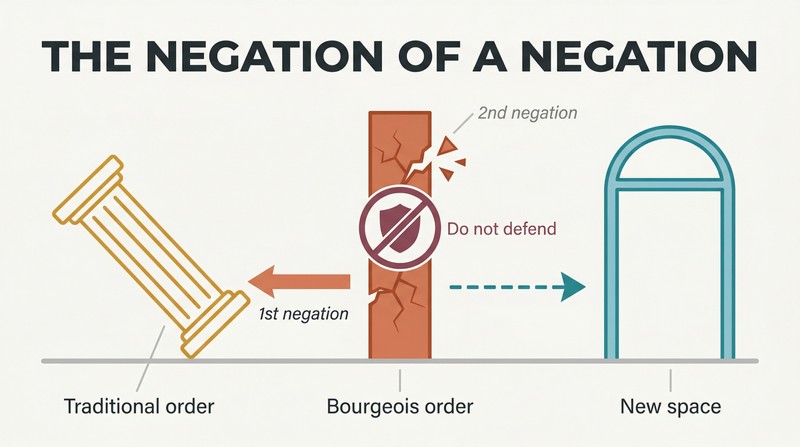 THE NEGATION OF A NEGATION

2nd negation

Do not defend

1st negation

Traditional order

Bourgeois order

New space