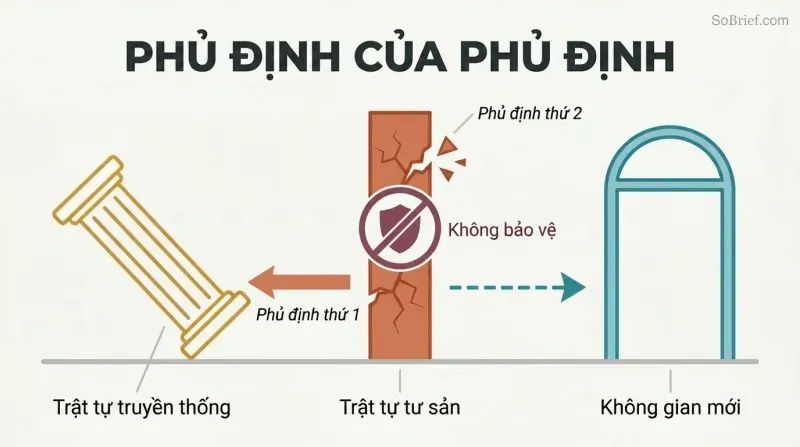 SoBrief.com

PHỦ ĐỊNH CỦA PHỦ ĐỊNH

Phủ định thứ 2

Không bảo vệ

Phủ định thứ 1

Trật tự truyền thống

Trật tự tư sản

Không gian mới