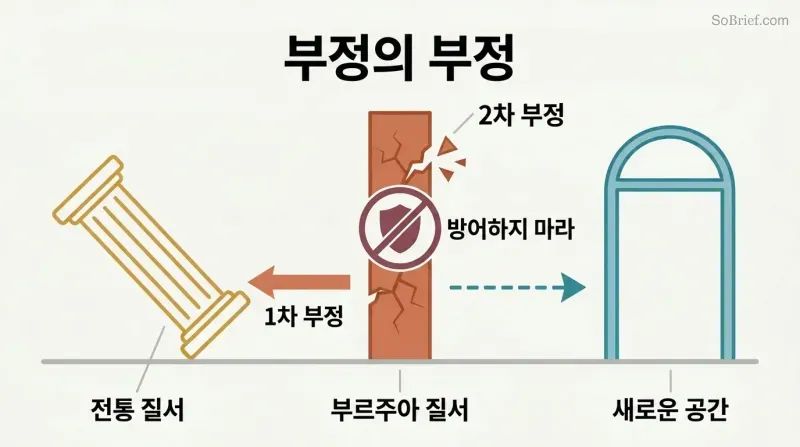 SoBrief.com

부정의 부정

2차 부정

방어하지 마라

1차 부정

전통 질서

부르주아 질서

새로운 공간