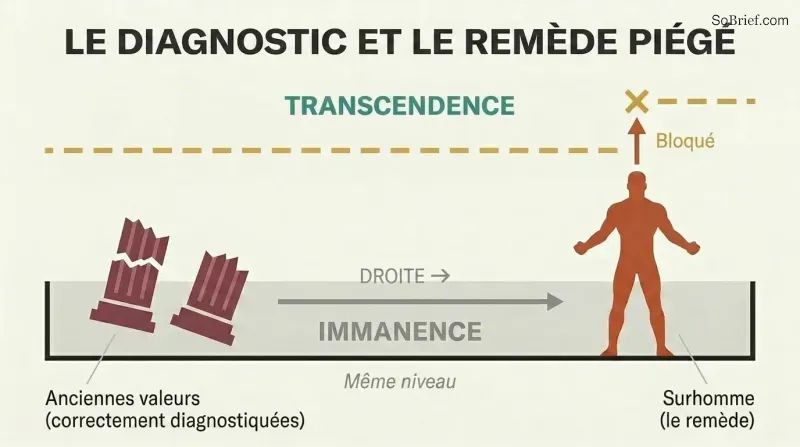 SoBrief.com

LE DIAGNOSTIC ET LE REMÈDE PIÉGÉ

TRANSCENDENCE

Bloqué

DROITE →

IMMANENCE

Même niveau

Anciennes valeurs (correctement diagnostiquées)

Surhomme (le remède)