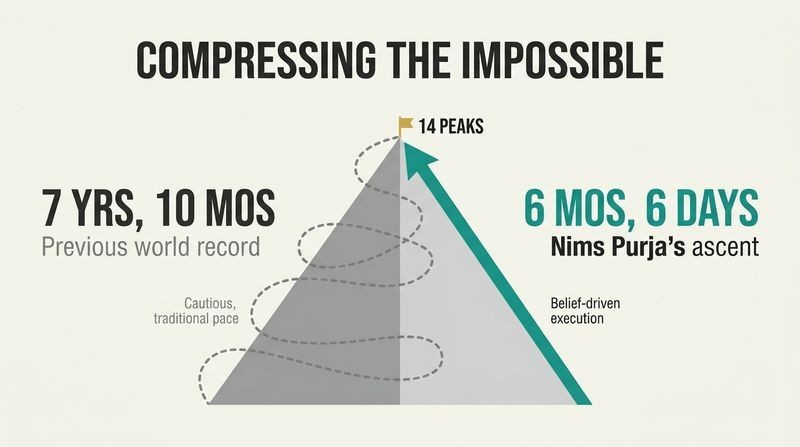 COMPRESSING THE IMPOSSIBLE

14 PEAKS

7 YRS, 10 MOS
Previous world record

Cautious, traditional pace

6 MOS, 6 DAYS
Nims Purja's ascent

Belief-driven execution