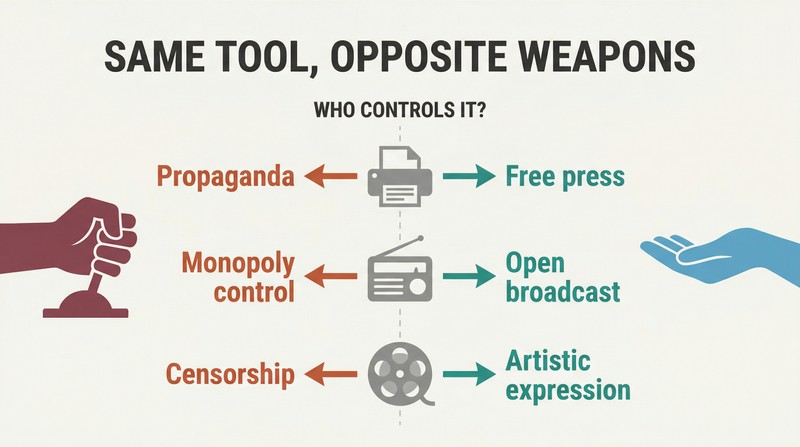 SAME TOOL, OPPOSITE WEAPONS

WHO CONTROLS IT?

Propaganda

Free press

Monopoly control

Open broadcast

Censorship

Artistic expression