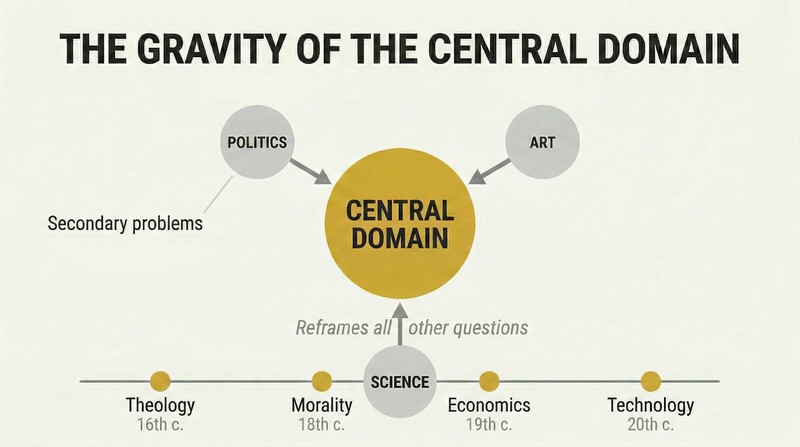 THE GRAVITY OF THE CENTRAL DOMAIN

POLITICS

ART

Secondary problems

CENTRAL DOMAIN

Reframes all other questions

SCIENCE

Theology
16th c.

Morality
18th c.

Economics
19th c.

Technology
20th c.