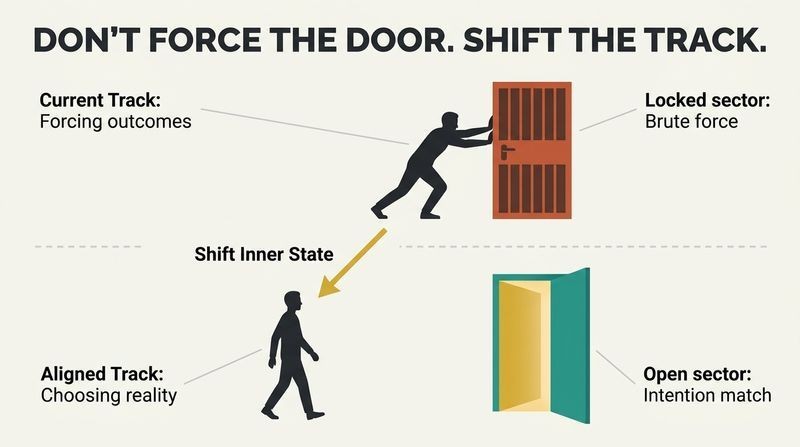 DON'T FORCE THE DOOR. SHIFT THE TRACK.

Current Track:
Forcing outcomes

Locked sector:
Brute force

Shift Inner State

Aligned Track:
Choosing reality

Open sector:
Intention match