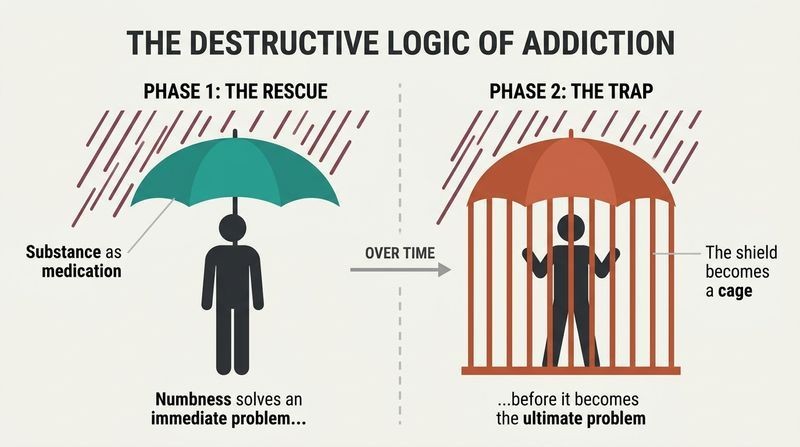 THE DESTRUCTIVE LOGIC OF ADDICTION

PHASE 1: THE RESCUE

Substance as medication

Numbness solves an immediate problem...

OVER TIME

PHASE 2: THE TRAP

The shield becomes a cage

...before it becomes the ultimate problem