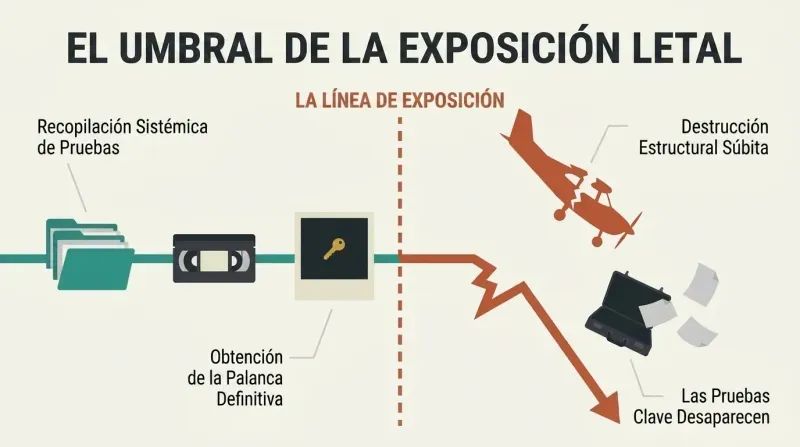 EL UMBRAL DE LA EXPOSICIÓN LETAL

LA LÍNEA DE EXPOSICIÓN

Recopilación Sistémica de Pruebas

Obtención de la Palanca Definitiva

Destrucción Estructural Súbita

Las Pruebas Clave Desaparecen