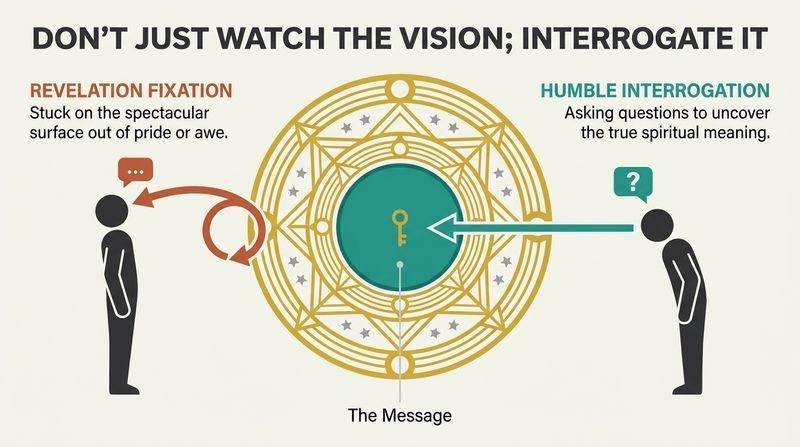 DON'T JUST WATCH THE VISION; INTERROGATE IT

REVELATION FIXATION
Stuck on the spectacular surface out of pride or awe.

HUMBLE INTERROGATION
Asking questions to uncover the true spiritual meaning.

...

?

The Message