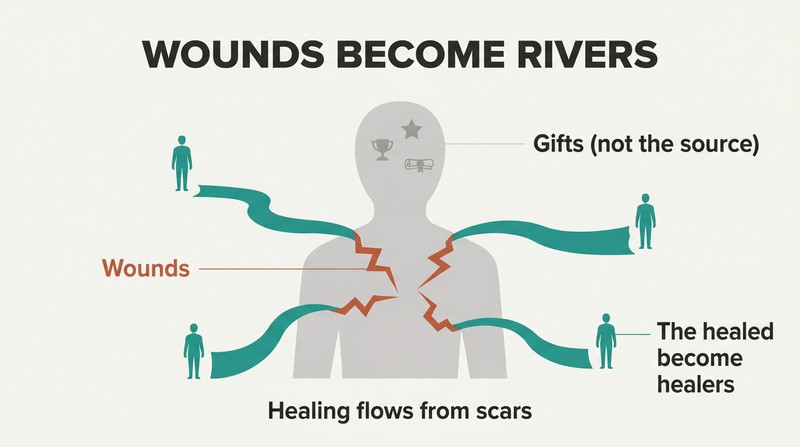 WOUNDS BECOME RIVERS

Gifts (not the source)

Wounds

The healed become healers

Healing flows from scars