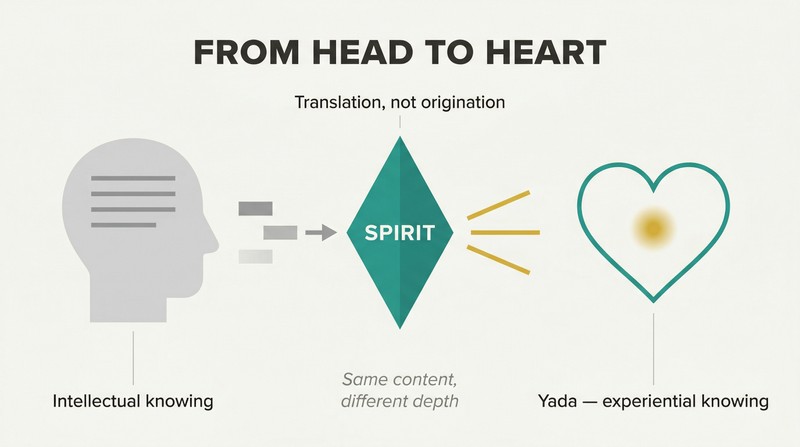 FROM HEAD TO HEART

Translation, not origination

SPIRIT

Intellectual knowing

Same content, different depth

Yada — experiential knowing