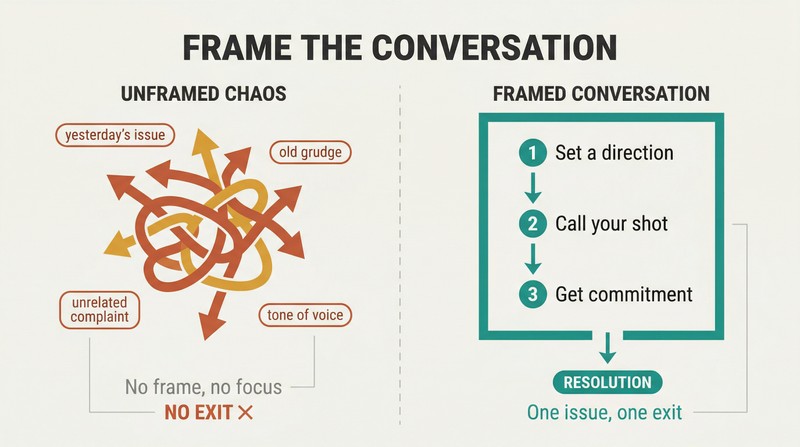 FRAME THE CONVERSATION

UNFRAMED CHAOS

yesterday's issue

old grudge

unrelated complaint

tone of voice

No frame, no focus

NO EXIT ✕

FRAMED CONVERSATION

1 Set a direction

2 Call your shot

3 Get commitment

RESOLUTION

One issue, one exit