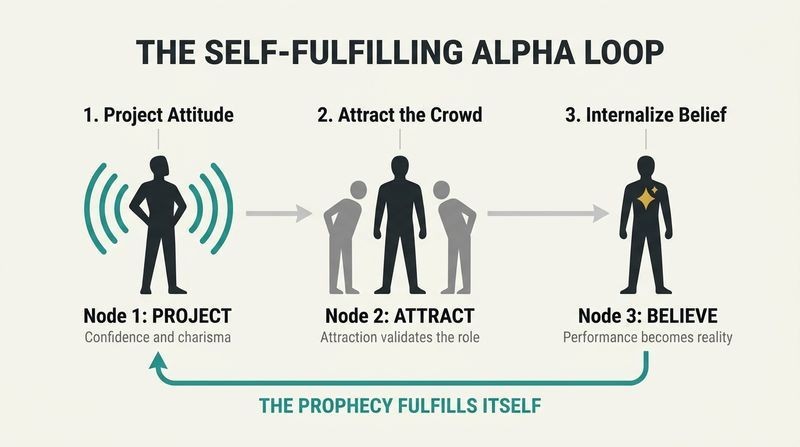 THE SELF-FULFILLING ALPHA LOOP

1. Project Attitude

2. Attract the Crowd

3. Internalize Belief

Node 1: PROJECT
Confidence and charisma

Node 2: ATTRACT
Attraction validates the role

Node 3: BELIEVE
Performance becomes reality

THE PROPHECY FULFILLS ITSELF